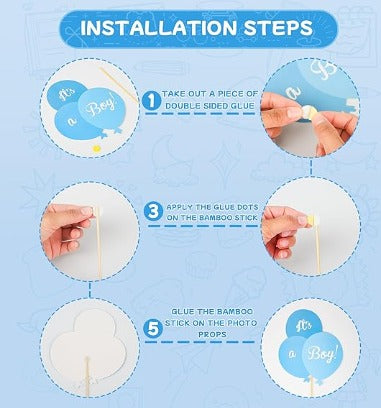 INSTALLATION STEPS

It's a Boy!

1 TAKE OUT A PIECE OF DOUBLE SIDED GLUE

a B

3 APPLY THE GLUE DOTS ON THE BAMBOO STICK

5 GLUE THE BAMBOO STICK ON THE PHOTO PROPS

It's a Boy!